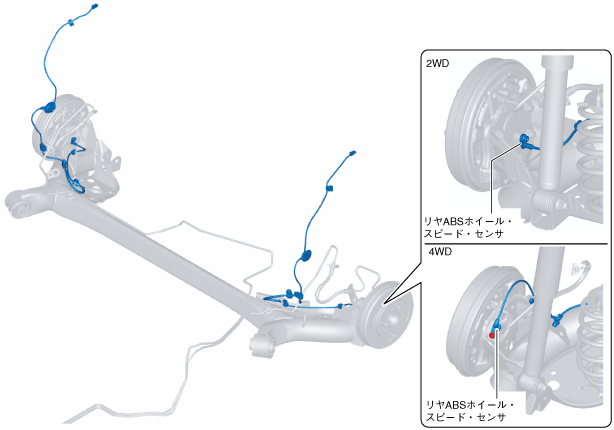 2WD

リヤABSホイール・スピード・センサ

4WD

リヤABSホイール・スピード・センサ