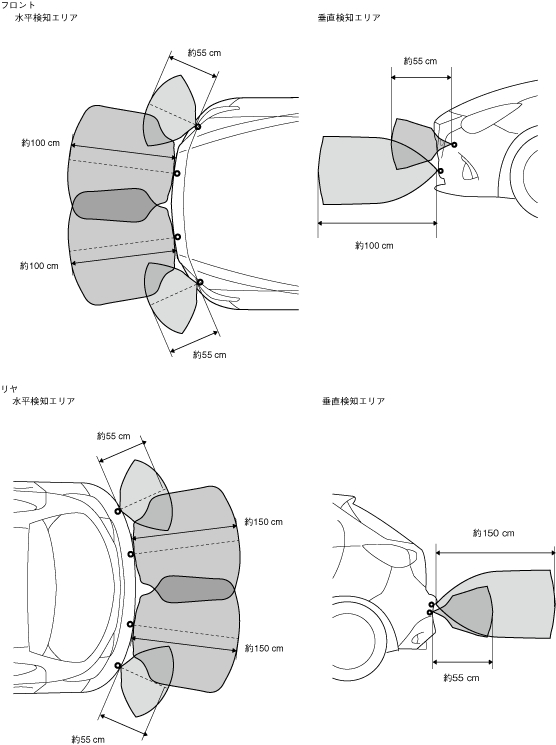 フロント
水平検知エリア

約55 cm
約100 cm
約100 cm
約55 cm

垂直検知エリア

約55 cm
約100 cm

リヤ
水平検知エリア

約55 cm
約150 cm
約150 cm
約55 cm

垂直検知エリア

約150 cm
約55 cm