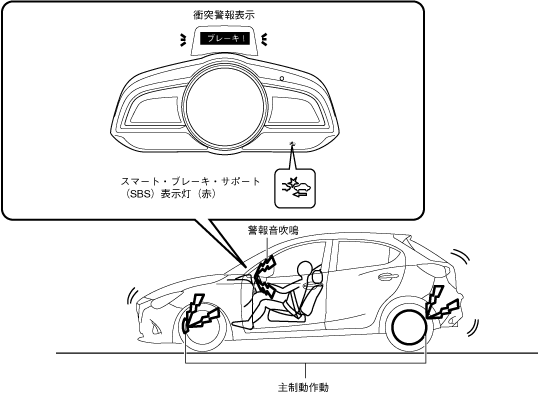 衝突警報表示

ブレーキ！

スマート・ブレーキ・サポート（SBS）表示灯（赤）

警報音吹鳴

主制動作動