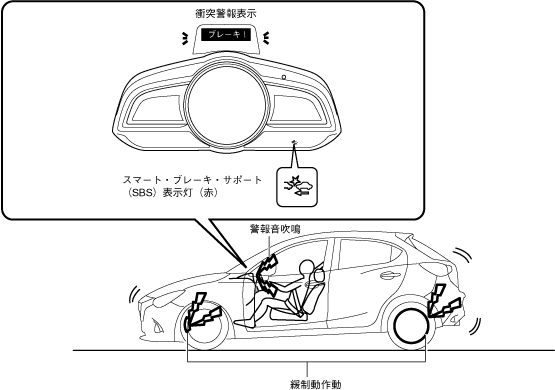 衝突警報表示

ブレーキ！

スマート・ブレーキ・サポート（SBS）表示灯（赤）

警報音吹鳴

緩制動作動