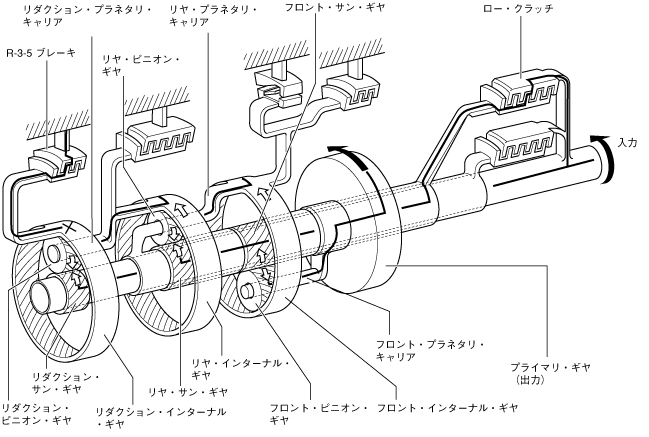 リダクション・プラネタリ・キャリア

リヤ・プラネタリ・キャリア

フロント・サン・ギヤ

ロー・クラッチ

R-3-5 ブレーキ

リヤ・ピニオン・ギヤ

入力

フロント・プラネタリ・キャリア

プライマリ・ギヤ（出力）

リヤ・インターナル・ギヤ

リダクション・サン・ギヤ

リヤ・サン・ギヤ

リダクション・ピニオン・ギヤ

リダクション・インターナル・ギヤ

フロント・ピニオン・ギヤ

フロント・インターナル・ギヤ