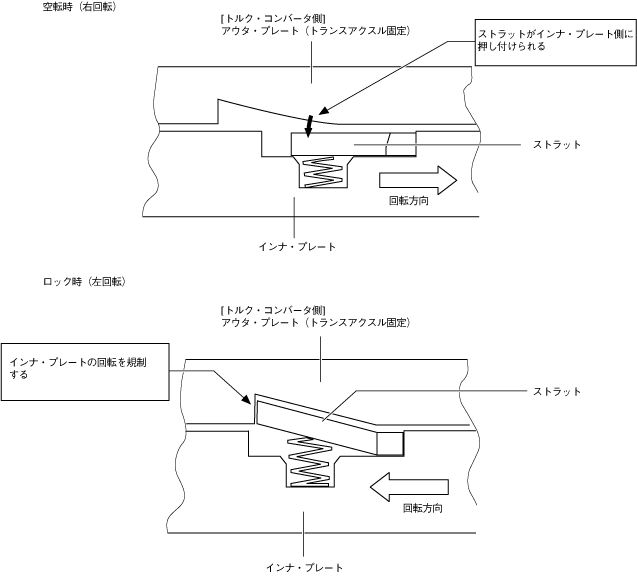 空転時（右回転）

[トルク・コンバータ側]
アウタ・プレート（トランスアクスル固定）

ストラットがインナ・プレート側に押し付けられる

ストラット

回転方向

インナ・プレート

ロック時（左回転）

[トルク・コンバータ側]
アウタ・プレート（トランスアクスル固定）

インナ・プレートの回転を規制する

ストラット

回転方向

インナ・プレート