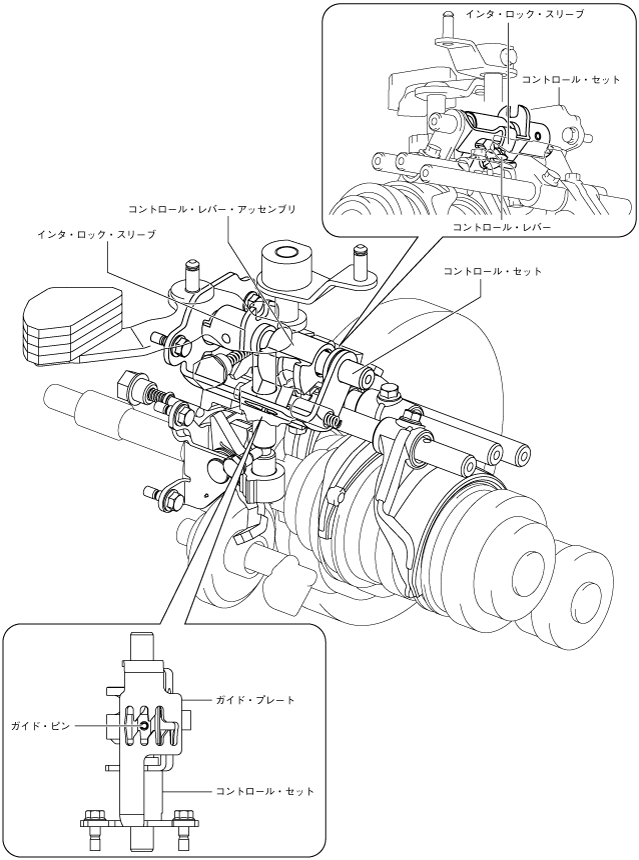 インタ・ロック・スリーブ
コントロール・セット
コントロール・レバー
コントロール・レバー・アッセンブリ
インタ・ロック・スリーブ
コントロール・セット
ガイド・プレート
ガイド・ピン
コントロール・セット