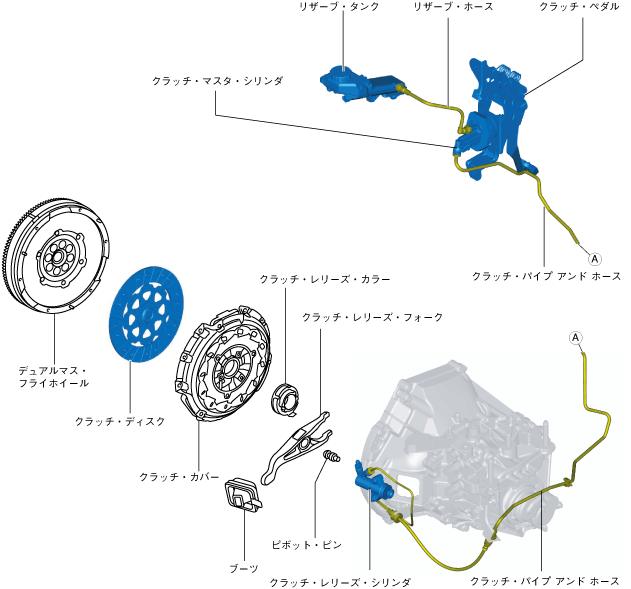 リザーブ・タンク

リザーブ・ホース

クラッチ・ペダル

クラッチ・マスタ・シリンダ

A

クラッチ・パイプ アンド ホース

クラッチ・レリーズ・カラー

クラッチ・レリーズ・フォーク

A

デュアルマス・フライホイール

クラッチ・ディスク

クラッチ・カバー

ピボット・ピン

ブーツ

クラッチ・レリーズ・シリンダ

クラッチ・パイプ アンド ホース