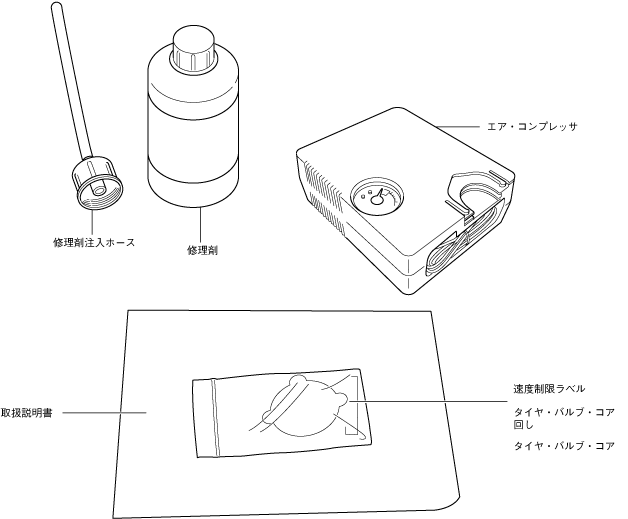 エア・コンプレッサ

修理剤注入ホース

修理剤

取扱説明書

速度制限ラベル

タイヤ・バルブ・コア回し

タイヤ・バルブ・コア