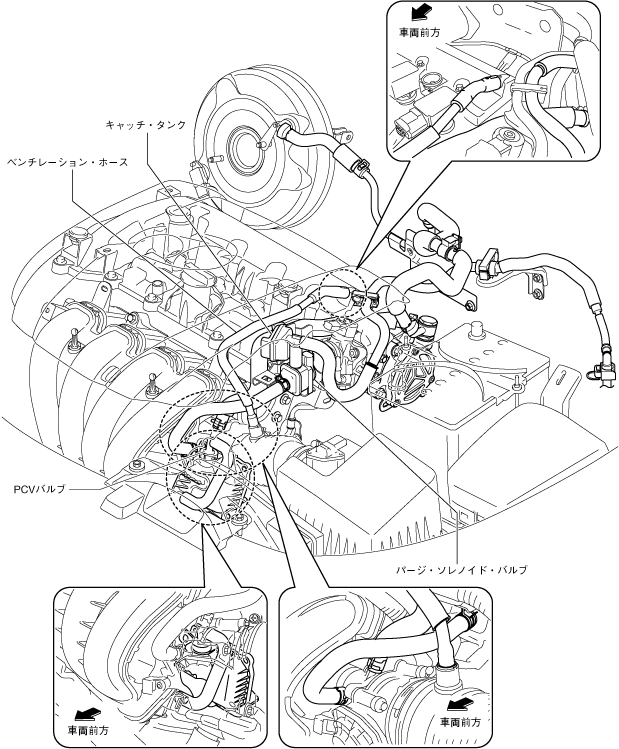 車両前方

キャッチ・タンク

ベンチレーション・ホース

PCVバルブ

パージ・ソレノイド・バルブ

車両前方

車両前方