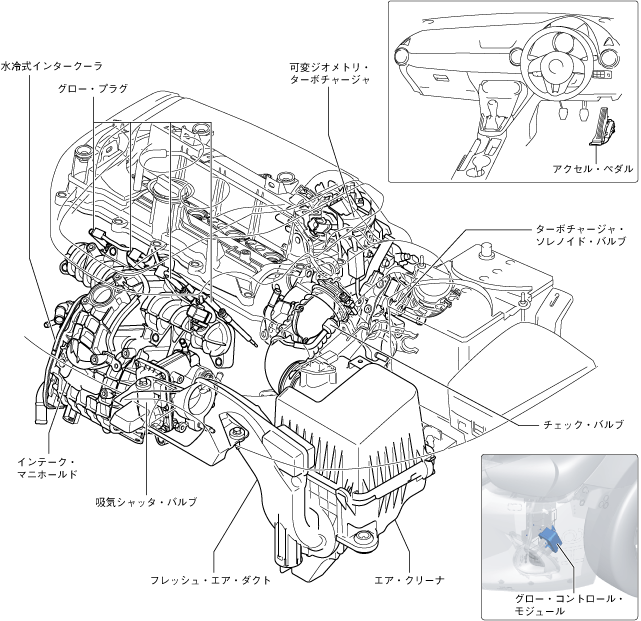 水冷式インタークーラ

グロー・プラグ

可変ジオメトリ・ターボチャージャ

アクセル・ペダル

ターボチャージャ・ソレノイド・バルブ

チェック・バルブ

インテーク・マニホールド

吸気シャッタ・バルブ

フレッシュ・エア・ダクト

エア・クリーナ

グロー・コントロール・モジュール