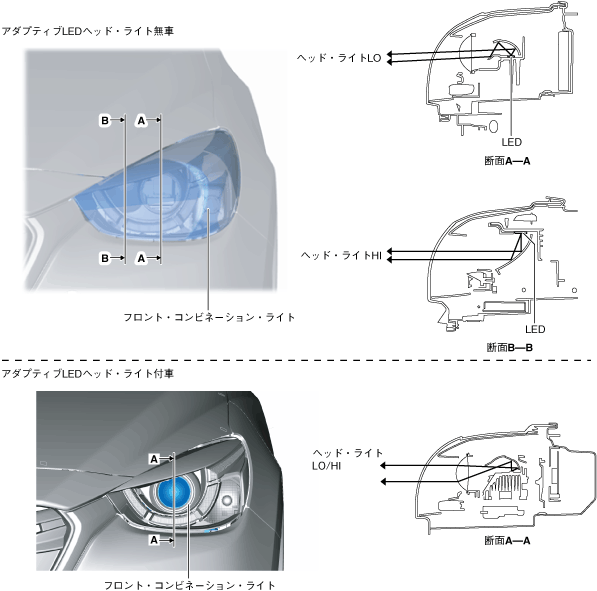 アダプティブLEDヘッド・ライト無車

B
A
B
A

フロント・コンビネーション・ライト

ヘッド・ライトLO

LED

断面A—A

ヘッド・ライトHI

LED

断面B—B

アダプティブLEDヘッド・ライト付車

A
A

フロント・コンビネーション・ライト

ヘッド・ライト LO/HI

断面A—A