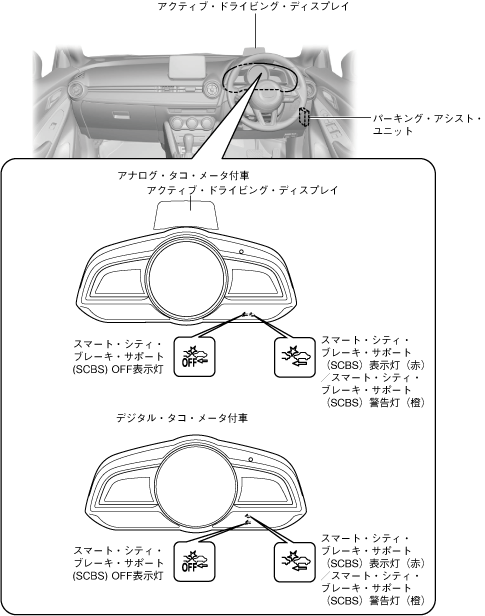 アクティブ・ドライビング・ディスプレイ

パーキング・アシスト・ユニット

アナログ・タコ・メータ付車

アクティブ・ドライビング・ディスプレイ

スマート・シティ・ブレーキ・サポート (SCBS) OFF表示灯

OFF

スマート・シティ・ブレーキ・サポート（SCBS）表示灯（赤）／スマート・シティ・ブレーキ・サポート（SCBS）警告灯（橙）

デジタル・タコ・メータ付車

スマート・シティ・ブレーキ・サポート (SCBS) OFF表示灯

OFF

スマート・シティ・ブレーキ・サポート（SCBS）表示灯（赤）／スマート・シティ・ブレーキ・サポート（SCBS）警告灯（橙）