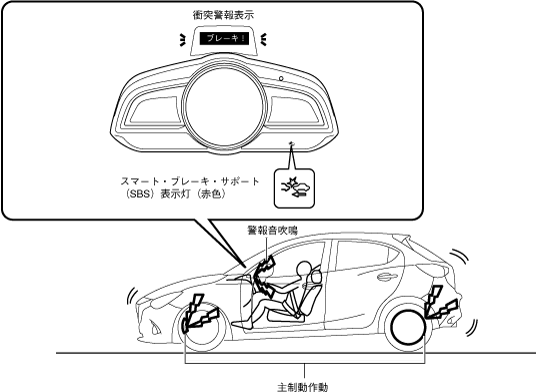 衝突警報表示

ブレーキ！

スマート・ブレーキ・サポート（SBS）表示灯（赤色）

警報音吹鳴

主制動作動