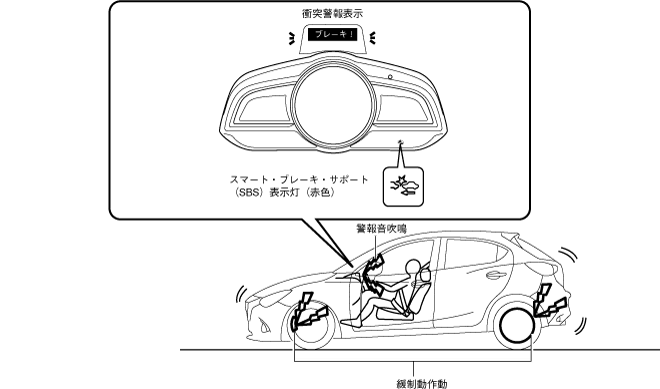 衝突警報表示

ブレーキ！

スマート・ブレーキ・サポート（SBS）表示灯（赤色）

警報音吹鳴

緩制動作動