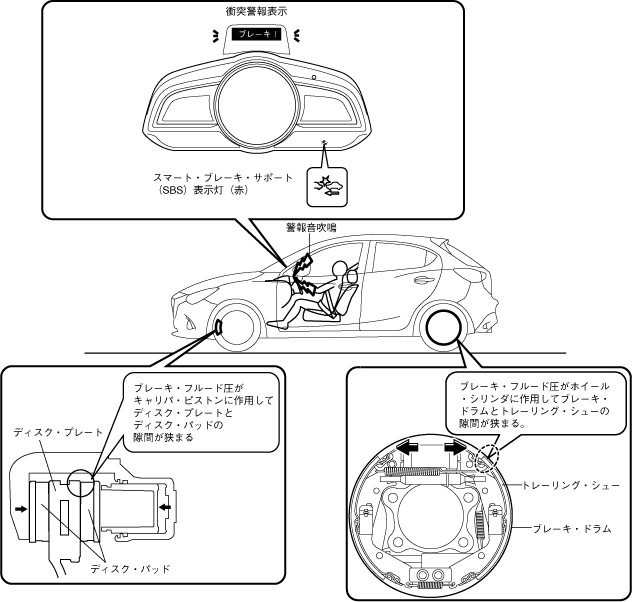 衝突警報表示

ブレーキ！

スマート・ブレーキ・サポート（SBS）表示灯（赤）

警報音吹鳴

ブレーキ・フルード圧がキャリパ・ピストンに作用してディスク・プレートとディスク・パッドの隙間が狭まる

ディスク・プレート

ディスク・パッド

ブレーキ・フルード圧がホイール・シリンダに作用してブレーキ・ドラムとトレーリング・シューの隙間が狭まる。

トレーリング・シュー

ブレーキ・ドラム