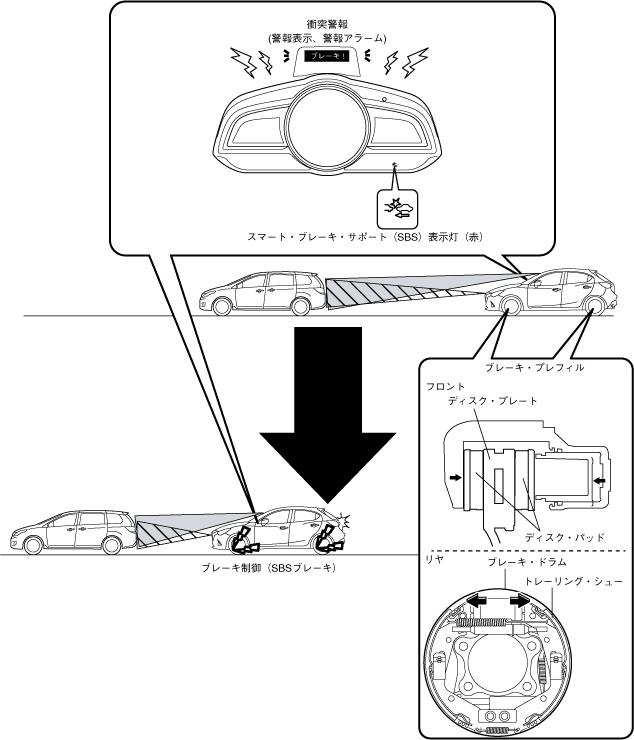 衝突警報
(警報表示、警報アラーム)

ブレーキ！

スマート・ブレーキ・サポート（SBS）表示灯（赤）

ブレーキ・プレフィル

フロント

ディスク・プレート

ディスク・パッド

リヤ

ブレーキ・ドラム

トレーリング・シュー

ブレーキ制御（SBSブレーキ）