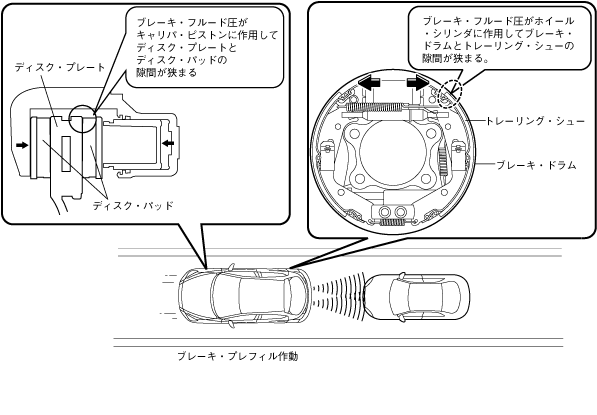 ブレーキ・フルード圧がキャリパ・ピストンに作用してディスク・プレートとディスク・パッドの隙間が狭まる

ディスク・プレート

ディスク・パッド

ブレーキ・フルード圧がホイール・シリンダに作用してブレーキ・ドラムとトレーリング・シューの隙間が狭まる。

トレーリング・シュー

ブレーキ・ドラム

ブレーキ・プレフィル作動