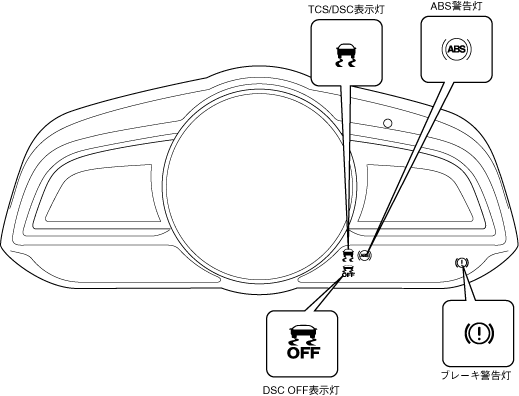 TCS/DSC表示灯

ABS警告灯

ABS

OFF

DSC OFF表示灯

ブレーキ警告灯