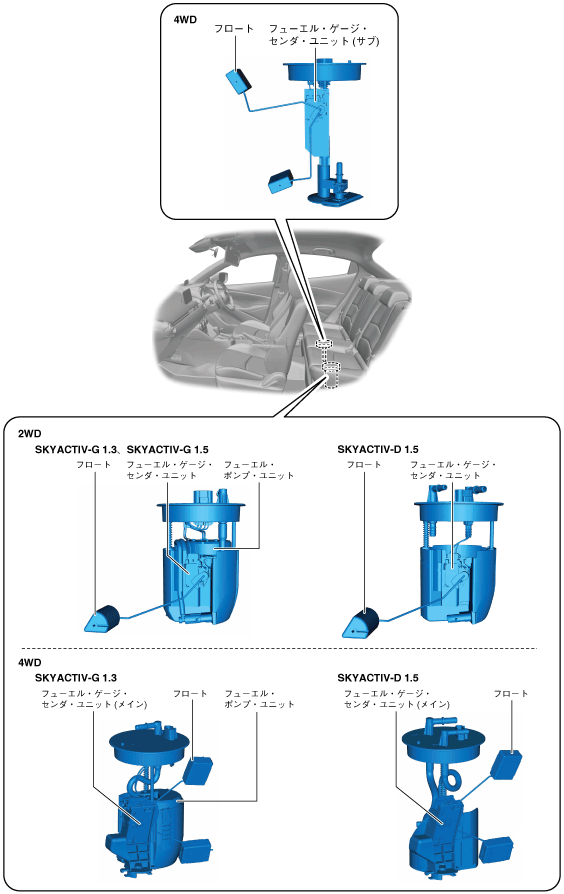 4WD

フロート

フューエル・ゲージ・センダ・ユニット (サブ)

2WD

SKYACTIV-G 1.3、SKYACTIV-G 1.5

フロート

フューエル・ゲージ・センダ・ユニット

フューエル・ポンプ・ユニット

SKYACTIV-D 1.5

フロート

フューエル・ゲージ・センダ・ユニット

4WD

SKYACTIV-G 1.3

フューエル・ゲージ・センダ・ユニット (メイン)

フロート

フューエル・ポンプ・ユニット

SKYACTIV-D 1.5

フューエル・ゲージ・センダ・ユニット (メイン)

フロート