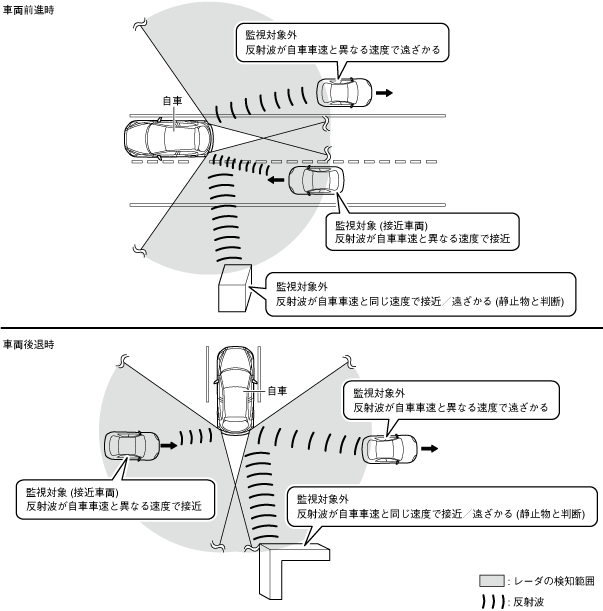 車両前進時

監視対象外
反射波が自車車速と異なる速度で遠ざかる

自車

監視対象 (接近車両)
反射波が自車車速と異なる速度で接近

監視対象外
反射波が自車車速と同じ速度で接近／遠ざかる (静止物と判断)

車両後退時

自車

監視対象外
反射波が自車車速と異なる速度で遠ざかる

監視対象 (接近車両)
反射波が自車車速と異なる速度で接近

監視対象外
反射波が自車車速と同じ速度で接近／遠ざかる (静止物と判断)

: レーダの検知範囲
: 反射波