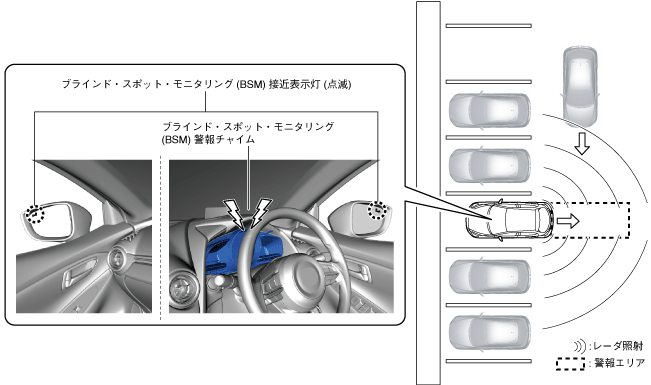 ブラインド・スポット・モニタリング (BSM) 接近表示灯 (点滅)

ブラインド・スポット・モニタリング (BSM) 警報チャイム

:レーダ照射

:警報エリア