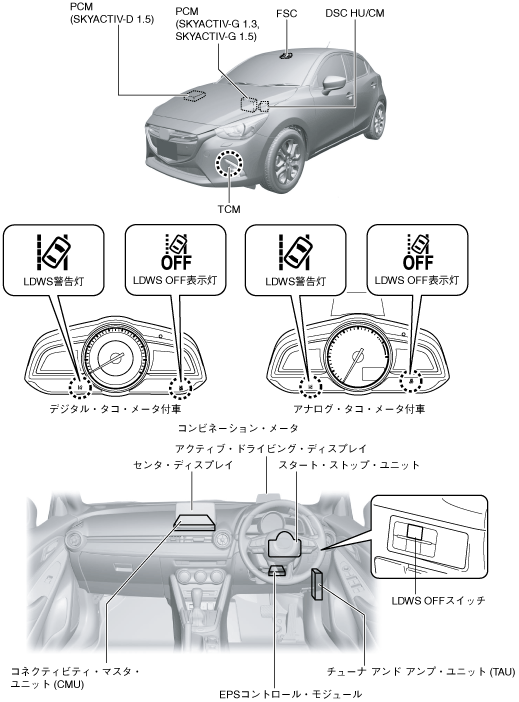 PCM
(SKYACTIV-D 1.5)

PCM
(SKYACTIV-G 1.3,
SKYACTIV-G 1.5)

FSC

DSC HU/CM

TCM

OFF

LDWS警告灯

LDWS OFF表示灯

OFF

LDWS警告灯

LDWS OFF表示灯

デジタル・タコ・メータ付車

アナログ・タコ・メータ付車

コンビネーション・メータ

アクティブ・ドライビング・ディスプレイ

センタ・ディスプレイ

スタート・ストップ・ユニット

LDWS OFFスイッチ

コネクティビティ・マスタ・ユニット (CMU)

チューナ アンド アンプ・ユニット (TAU)

EPSコントロール・モジュール