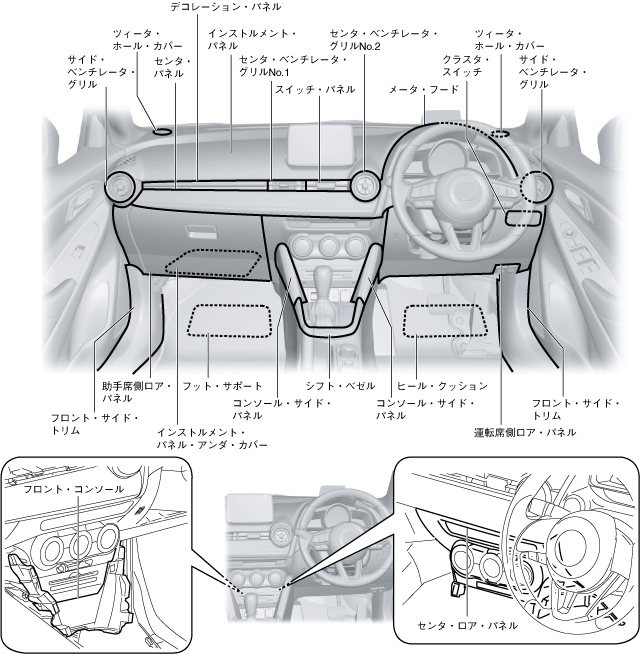 デコレーション・パネル
ツィータ・ホール・カバー
インストルメント・パネル
センタ・ベンチレータ・グリルNo.2
ツィータ・ホール・カバー
サイド・ベンチレータ・グリル
センタ・パネル
センタ・ベンチレータ・グリルNo.1
クラスタ・スイッチ
サイド・ベンチレータ・グリル
スイッチ・パネル
メータ・フード
助手席側ロア・パネル
フット・サポート
シフト・ベゼル
ヒール・クッション
フロント・サイド・トリム
コンソール・サイド・パネル
コンソール・サイド・パネル
フロント・サイド・トリム
インストルメント・パネル・アンダ・カバー
運転席側ロア・パネル
フロント・コンソール
センタ・ロア・パネル