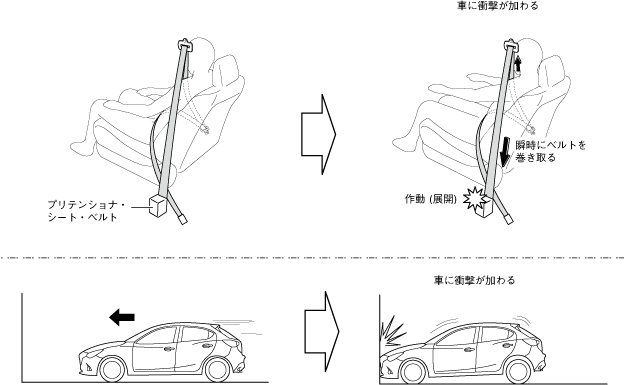 車に衝撃が加わる

プリテンショナ・シート・ベルト

瞬時にベルトを巻き取る

作動 (展開)

車に衝撃が加わる