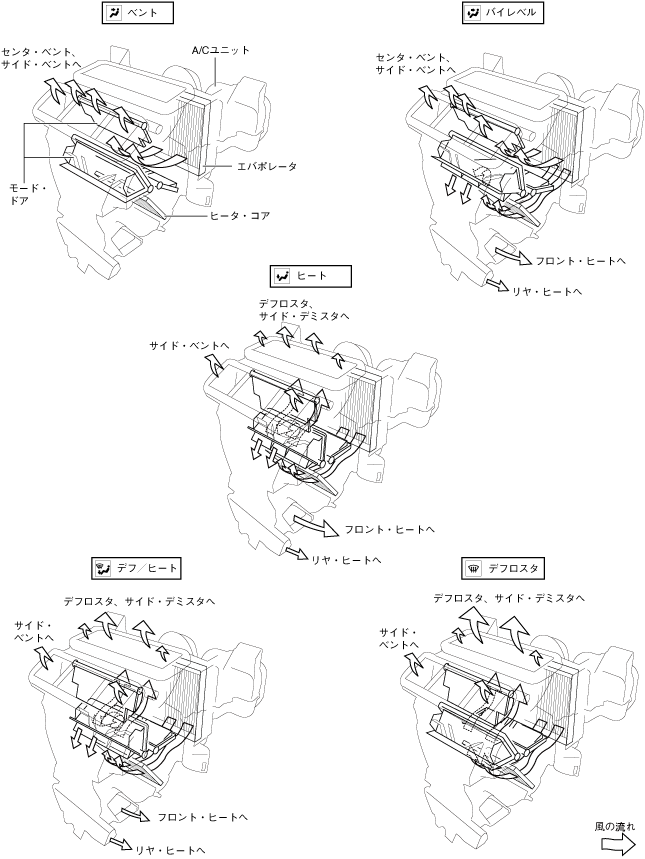 ベント

センタ・ベント、サイド・ベントへ

A/Cユニット

エバポレータ

モード・ドア

ヒータ・コア

バイレベル

センタ・ベント、サイド・ベントへ

フロント・ヒートへ

リヤ・ヒートへ

ヒート

デフロスタ、サイド・デミスタへ

サイド・ベントへ

フロント・ヒートへ

リヤ・ヒートへ

デフ／ヒート

デフロスタ、サイド・デミスタへ

サイド・ベントへ

フロント・ヒートへ

リヤ・ヒートへ

デフロスタ

デフロスタ、サイド・デミスタへ

サイド・ベントへ

風の流れ