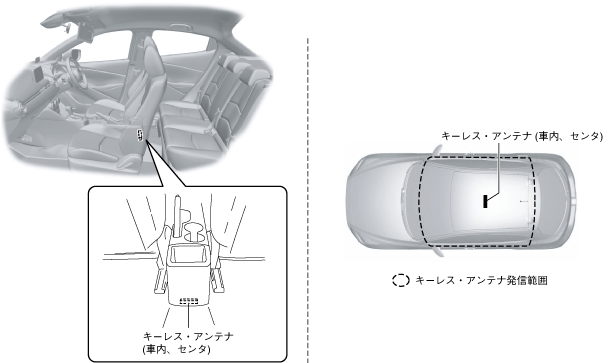 キーレス・アンテナ
(車内、センタ)

キーレス・アンテナ (車内、センタ)

キーレス・アンテナ発信範囲