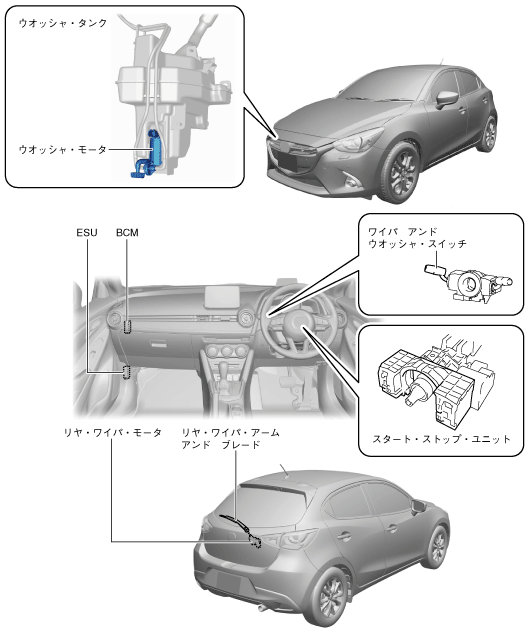 ウオッシャ・タンク

ウオッシャ・モータ

ESU

BCM

ワイパ　アンド
ウオッシャ・スイッチ

スタート・ストップ・ユニット

リヤ・ワイパ・モータ

リヤ・ワイパ・アーム
アンド　ブレード