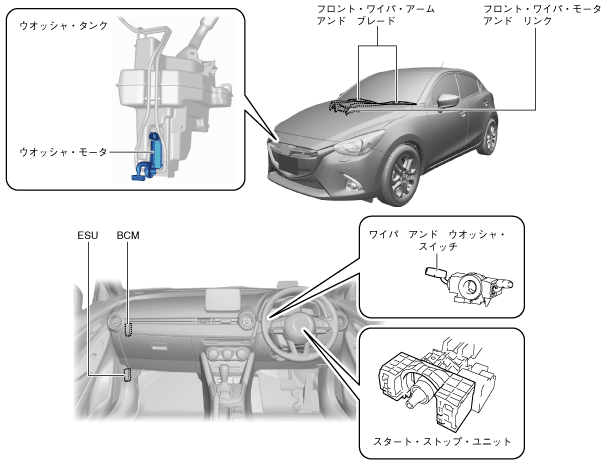 ウオッシャ・タンク

ウオッシャ・モータ

フロント・ワイパ・アーム アンド ブレード

フロント・ワイパ・モータ アンド リンク

ESU

BCM

ワイパ アンド ウオッシャ・スイッチ

スタート・ストップ・ユニット