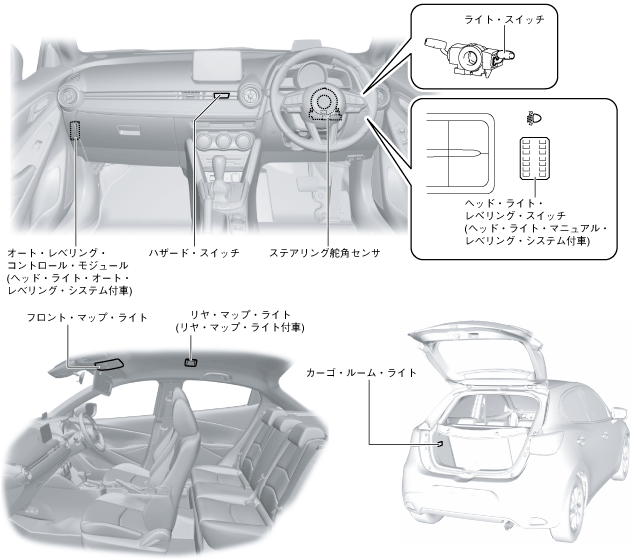 ライト・スイッチ

ヘッド・ライト・レベリング・スイッチ (ヘッド・ライト・マニュアル・レベリング・システム付車)

オート・レベリング・コントロール・モジュール (ヘッド・ライト・オート・レベリング・システム付車)

ハザード・スイッチ

ステアリング舵角センサ

フロント・マップ・ライト

リヤ・マップ・ライト (リヤ・マップ・ライト付車)

カーゴ・ルーム・ライト