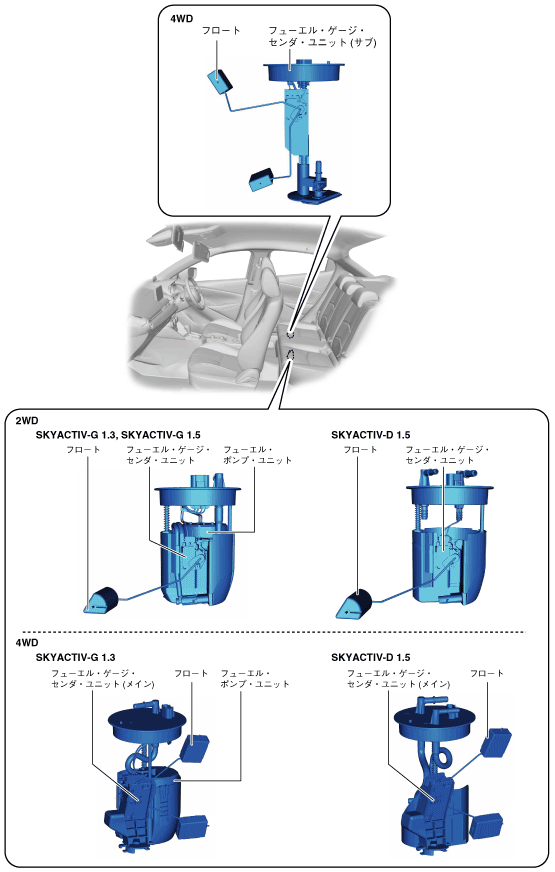 4WD

フロート

フューエル・ゲージ・センダ・ユニット (サブ)

2WD

SKYACTIV-G 1.3, SKYACTIV-G 1.5

フロート

フューエル・ゲージ・センダ・ユニット

フューエル・ポンプ・ユニット

SKYACTIV-D 1.5

フロート

フューエル・ゲージ・センダ・ユニット

4WD

SKYACTIV-G 1.3

フューエル・ゲージ・センダ・ユニット (メイン)

フロート

フューエル・ポンプ・ユニット

SKYACTIV-D 1.5

フューエル・ゲージ・センダ・ユニット (メイン)

フロート