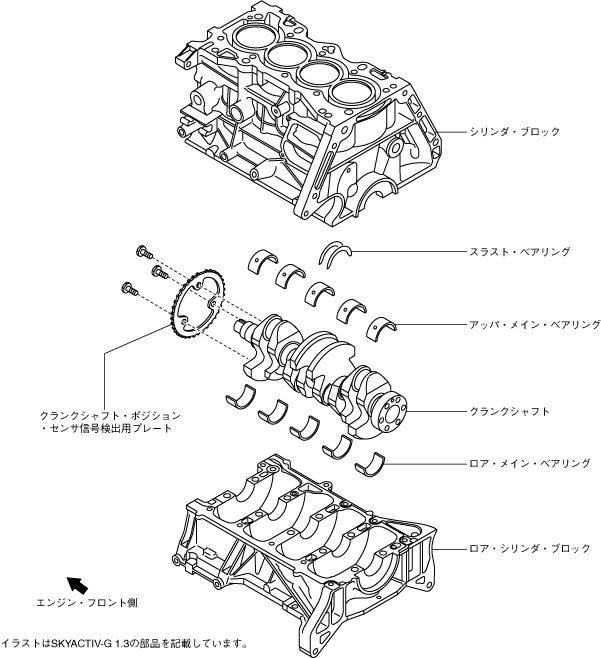 シリンダ・ブロック

スラスト・ベアリング

アッパ・メイン・ベアリング

クランクシャフト・ポジション・センサ信号検出用プレート

クランクシャフト

ロア・メイン・ベアリング

ロア・シリンダ・ブロック

エンジン・フロント側

イラストはSKYACTIV-G 1.3の部品を記載しています。