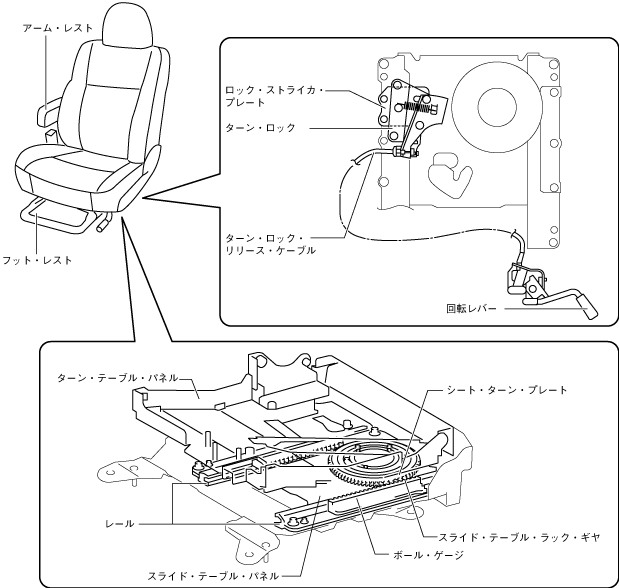 アーム・レスト

フット・レスト

ロック・ストライカ・プレート

ターン・ロック

ターン・ロック・リリース・ケーブル

回転レバー

ターン・テーブル・パネル

シート・ターン・プレート

レール

スライド・テーブル・ラック・ギヤ

ボール・ゲージ

スライド・テーブル・パネル