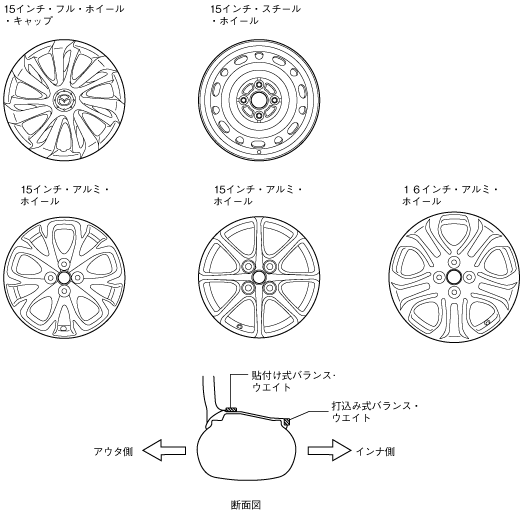 15インチ・フル・ホイール・キャップ

15インチ・スチール・ホイール

15インチ・アルミ・ホイール

15インチ・アルミ・ホイール

１６インチ・アルミ・ホイール

貼付け式バランス・ウエイト

打込み式バランス・ウエイト

アウタ側

インナ側

断面図