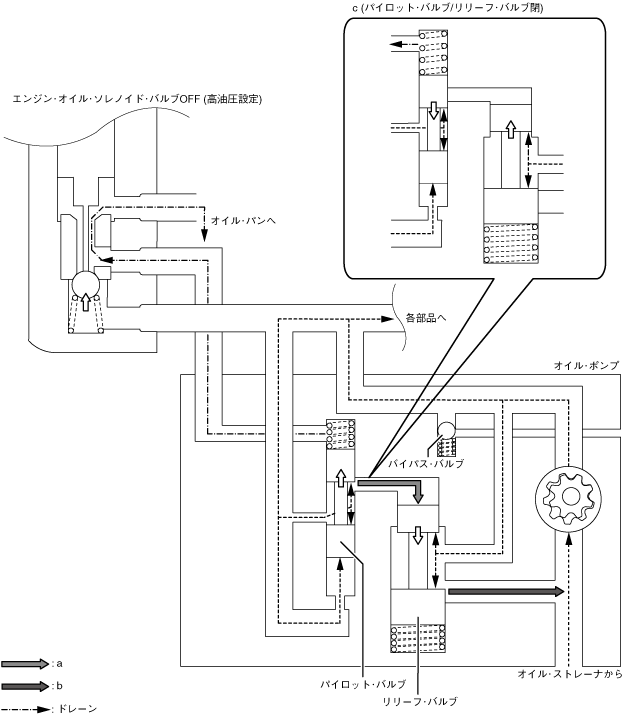 c (パイロット·バルブ/リリーフ·バルブ閉)

エンジン·オイル·ソレノイド·バルブOFF (高油圧設定)

オイル·パンへ

各部品へ

オイル·ポンプ

バイパス·バルブ

オイル·ストレーナから

パイロット·バルブ

リリーフ·バルブ

: a

: b

: ドレーン