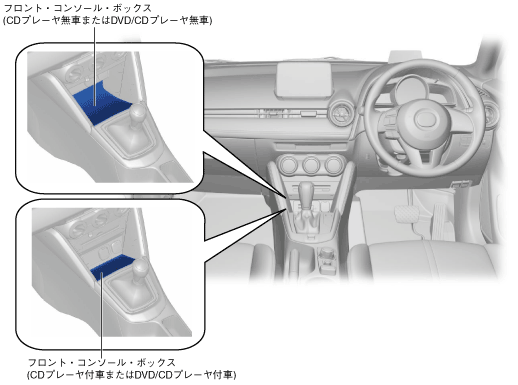 フロント・コンソール・ボックス
(CDプレーヤ無車またはDVD/CDプレーヤ無車)

フロント・コンソール・ボックス
(CDプレーヤ付車またはDVD/CDプレーヤ付車)