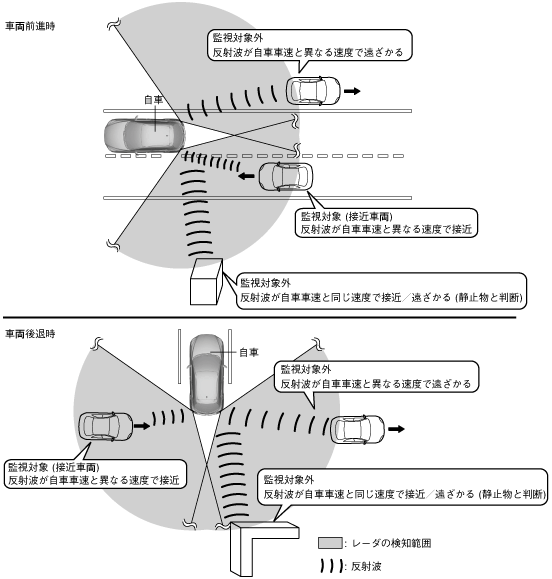 車両前進時

監視対象外
反射波が自車車速と異なる速度で遠ざかる

自車

監視対象 (接近車両)
反射波が自車車速と異なる速度で接近

監視対象外
反射波が自車車速と同じ速度で接近／遠ざかる (静止物と判断)

車両後退時

自車

監視対象外
反射波が自車車速と異なる速度で遠ざかる

監視対象 (接近車両)
反射波が自車車速と異なる速度で接近

監視対象外
反射波が自車車速と同じ速度で接近／遠ざかる (静止物と判断)

: レーダの検知範囲

: 反射波