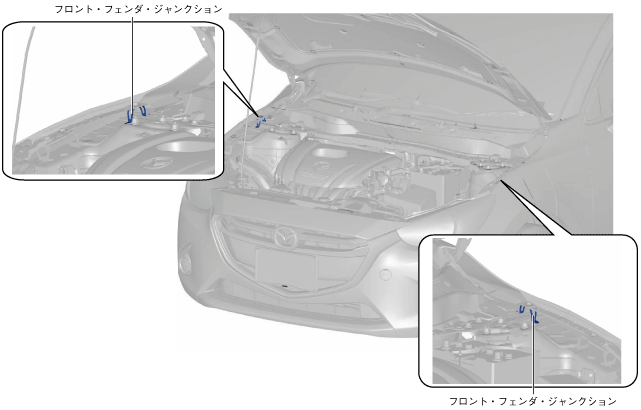 フロント・フェンダ・ジャンクション

フロント・フェンダ・ジャンクション