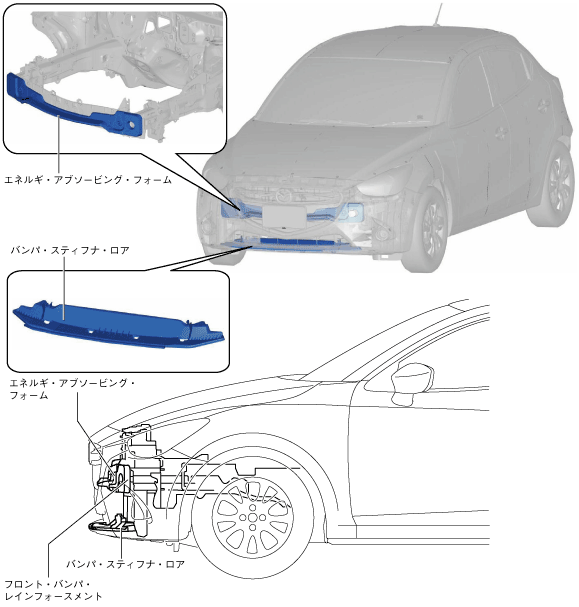 エネルギ・アブソービング・フォーム

バンパ・スティフナ・ロア

エネルギ・アブソービング・フォーム

バンパ・スティフナ・ロア

フロント・バンパ・レインフォースメント