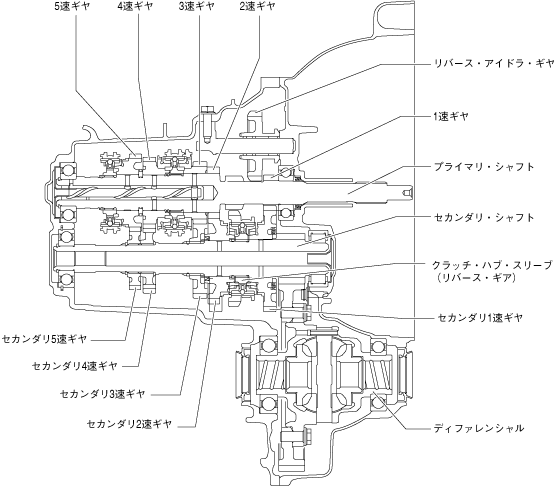 5速ギヤ
4速ギヤ
3速ギヤ
2速ギヤ
リバース・アイドラ・ギヤ
1速ギヤ
プライマリ・シャフト
セカンダリ・シャフト
クラッチ・ハブ・スリーブ（リバース・ギア）
セカンダリ1速ギヤ
セカンダリ5速ギヤ
セカンダリ4速ギヤ
セカンダリ3速ギヤ
セカンダリ2速ギヤ
ディファレンシャル