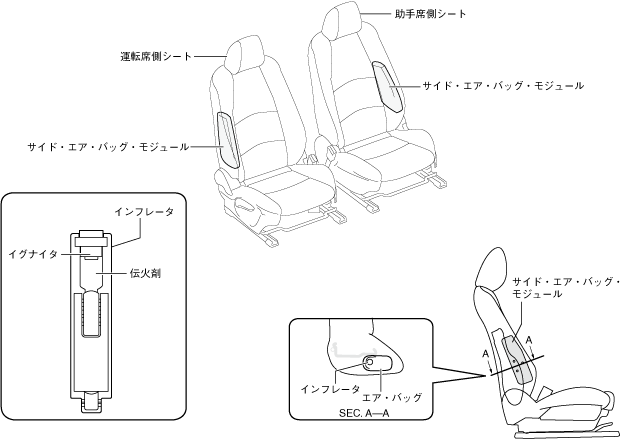 助手席側シート

運転席側シート

サイド・エア・バッグ・モジュール

サイド・エア・バッグ・モジュール

インフレータ

イグナイタ

伝火剤

サイド・エア・バッグ・モジュール

A

A

インフレータ

エア・バッグ

SEC. A—A