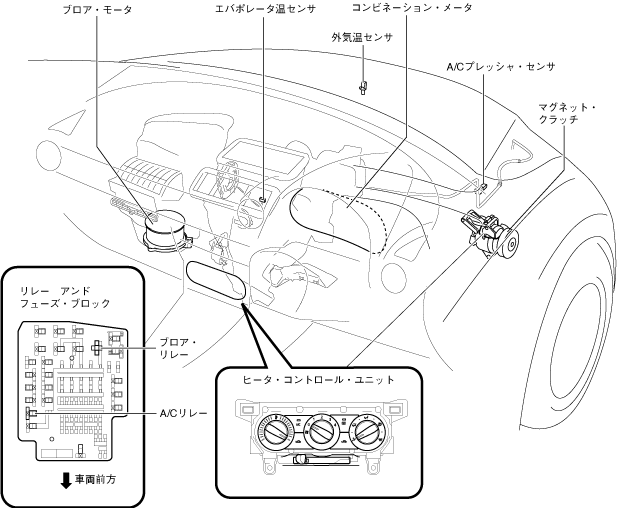 ブロア・モータ

エバポレータ温センサ

コンビネーション・メータ

外気温センサ

A/Cプレッシャ・センサ

マグネット・クラッチ

リレー　アンド
フューズ・ブロック

ブロア・リレー

A/Cリレー

車両前方

ヒータ・コントロール・ユニット