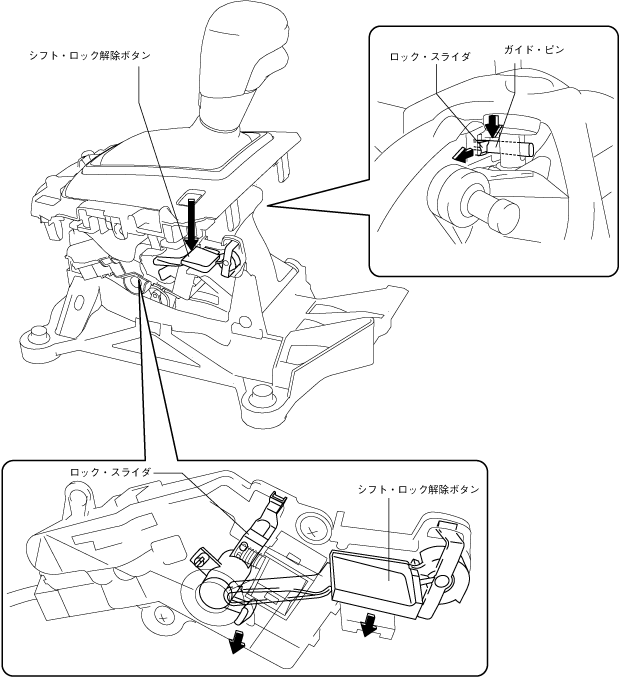 シフト・ロック解除ボタン

ロック・スライダ

ガイド・ピン

ロック・スライダ

シフト・ロック解除ボタン