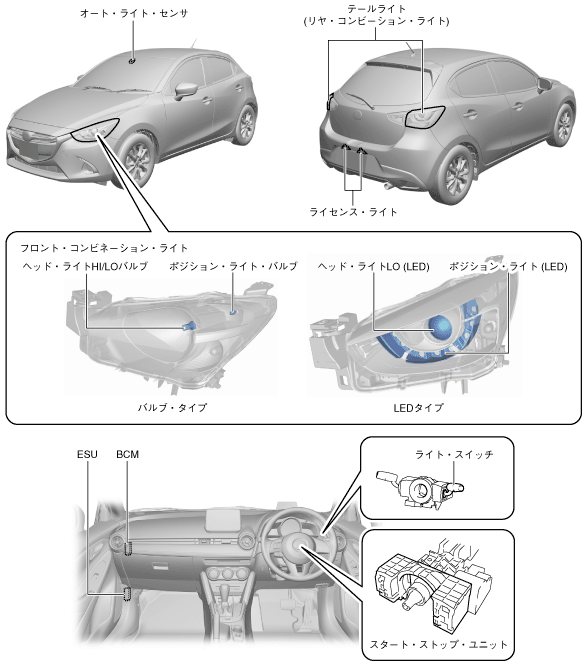 オート・ライト・センサ

テールライト
(リヤ・コンビーション・ライト)

ライセンス・ライト

フロント・コンビネーション・ライト

ヘッド・ライトHI/LOバルブ

ポジション・ライト・バルブ

ヘッド・ライトLO (LED)

ポジション・ライト (LED)

バルブ・タイプ

LEDタイプ

ESU

BCM

ライト・スイッチ

スタート・ストップ・ユニット