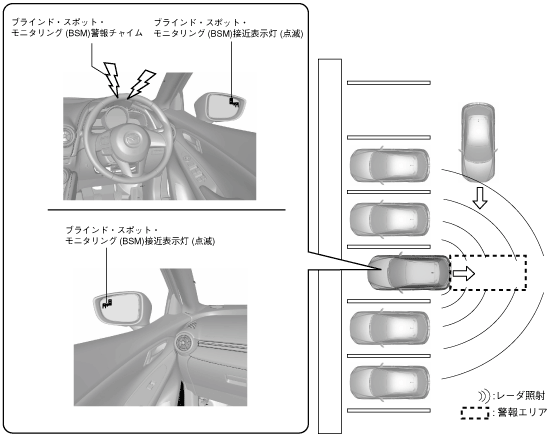 ブラインド・スポット・モニタリング (BSM)警報チャイム

ブラインド・スポット・モニタリング (BSM)接近表示灯 (点滅)

ブラインド・スポット・モニタリング (BSM)接近表示灯 (点滅)

:レーダ照射

:警報エリア