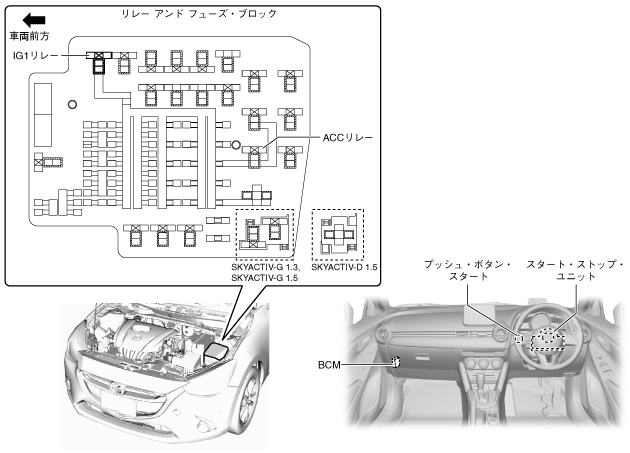 リレー アンド フューズ・ブロック

車両前方

IG1リレー

ACCリレー

SKYACTIV-G 1.3,
SKYACTIV-G 1.5

SKYACTIV-D 1.5

プッシュ・ボタン・スタート

スタート・ストップ・ユニット

BCM