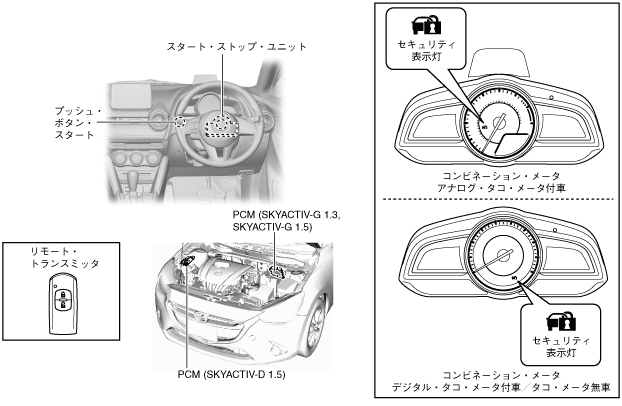 スタート・ストップ・ユニット

プッシュ・ボタン・スタート

PCM (SKYACTIV-G 1.3, SKYACTIV-G 1.5)

リモート・トランスミッタ

PCM (SKYACTIV-D 1.5)

セキュリティ表示灯

コンビネーション・メータ
アナログ・タコ・メータ付車

セキュリティ表示灯

コンビネーション・メータ
デジタル・タコ・メータ付車／タコ・メータ無車