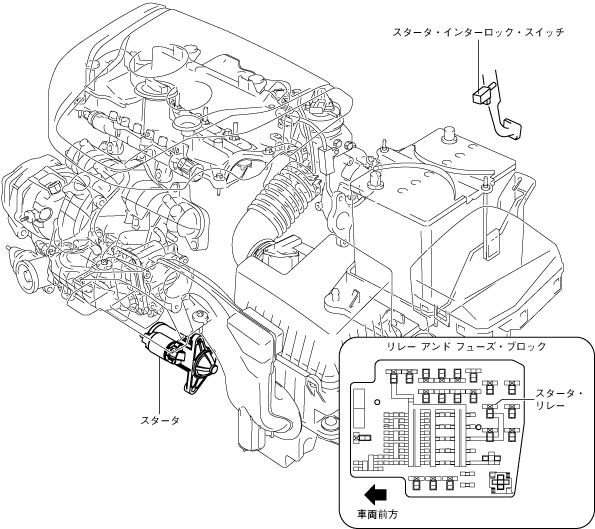 スタータ・インターロック・スイッチ

スタータ

リレー アンド フューズ・ブロック

スタータ・リレー

車両前方