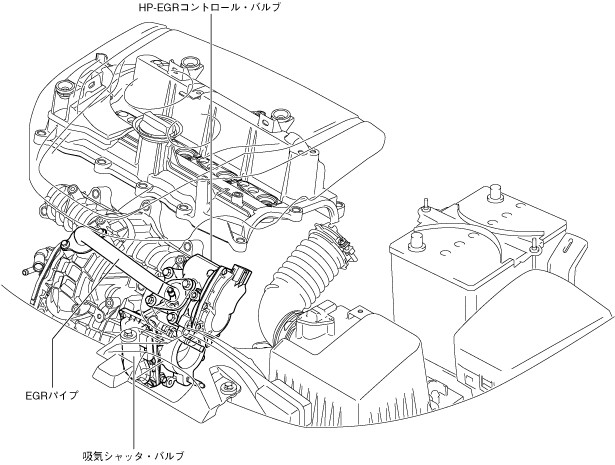 HP-EGRコントロール・バルブ

EGRパイプ

吸気シャッタ・バルブ