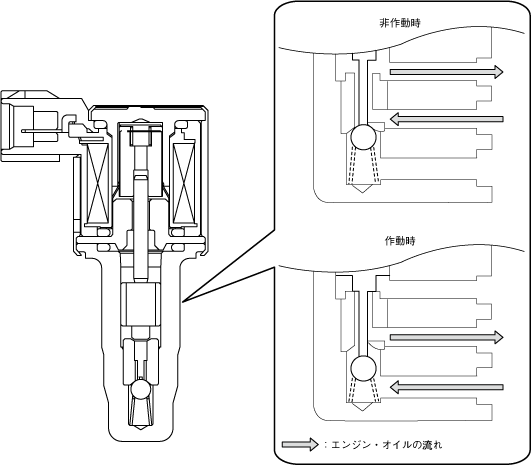 非作動時

作動時

：エンジン・オイルの流れ